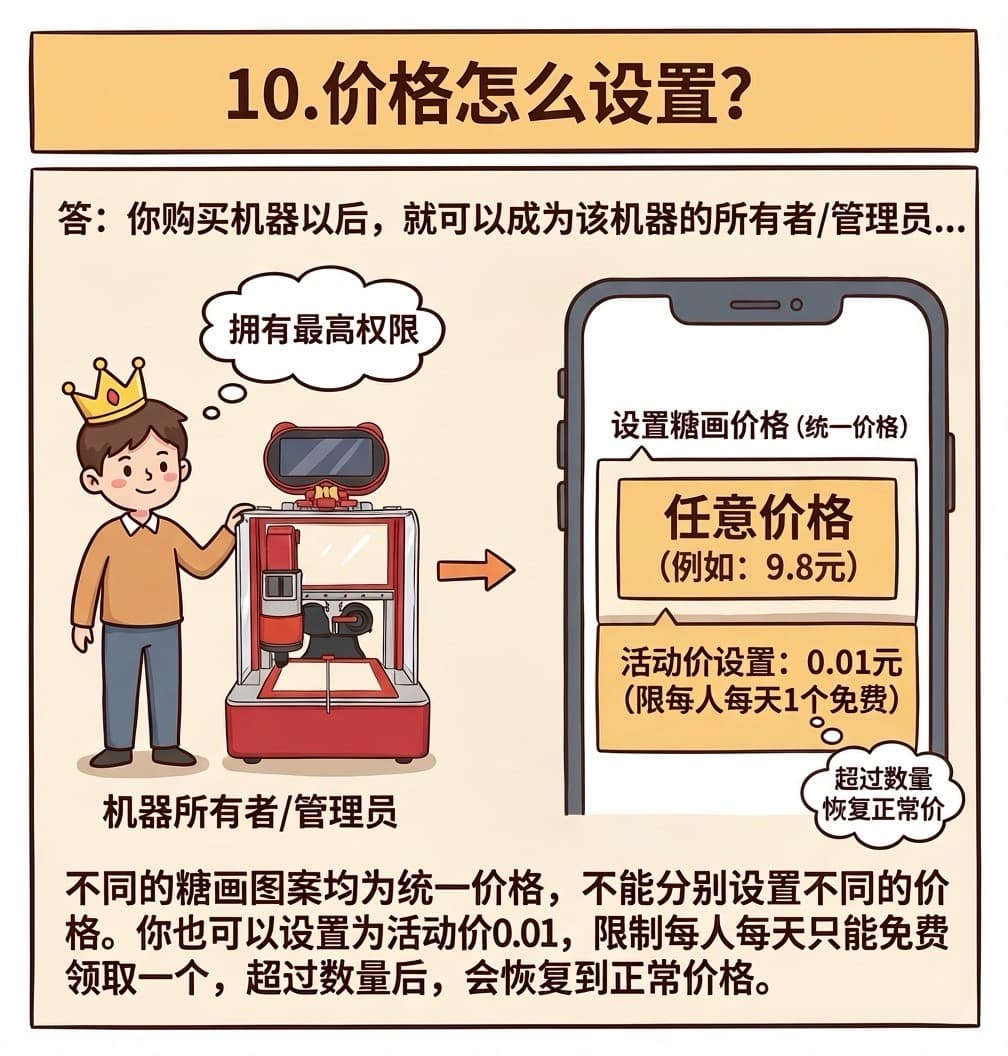 10.价格怎么设置?

答：你购买机器以后，就可以成为该机器的所有者/管理员...

拥有最高权限

机器所有者/管理员

设置糖画价格（统一价格）

任意价格
（例如：9.8元）

活动价设置：0.01元
（限每人每天1个免费）

超过数量
恢复正常价

不同的糖画图案均为统一价格，不能分别设置不同的价格。你也可以设置为活动价0.01，限制每人每天只能免费领取一个，超过数量后，会恢复到正常价格。